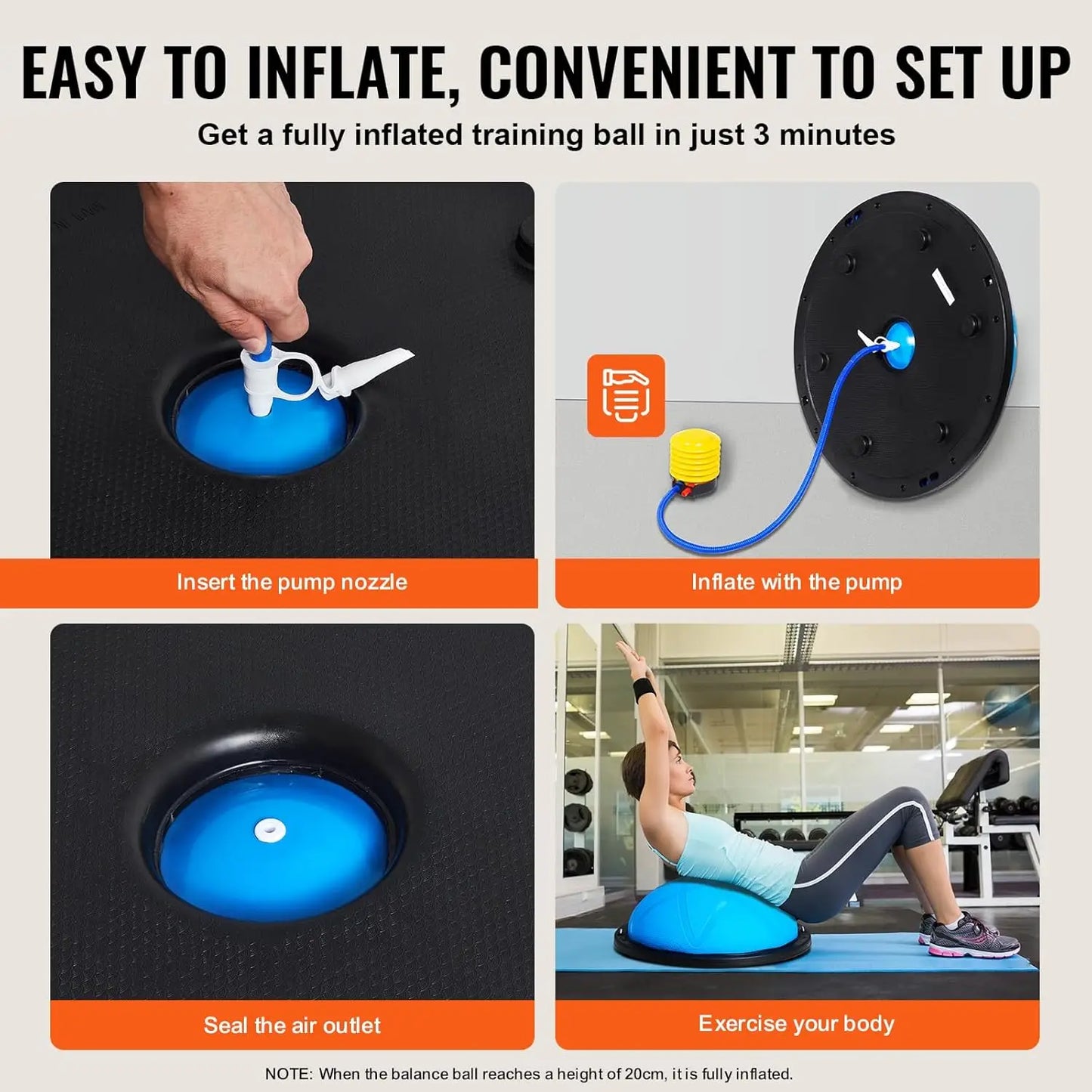 EASY TO INFLATE, CONVENIENT TO SET UP

Get a fully inflated training ball in just 3 minutes

Insert the pump nozzle

Inflate with the pump

Seal the air outlet

Exercise your body

NOTE: When the balance ball reaches a height of 20cm, it is fully inflated.